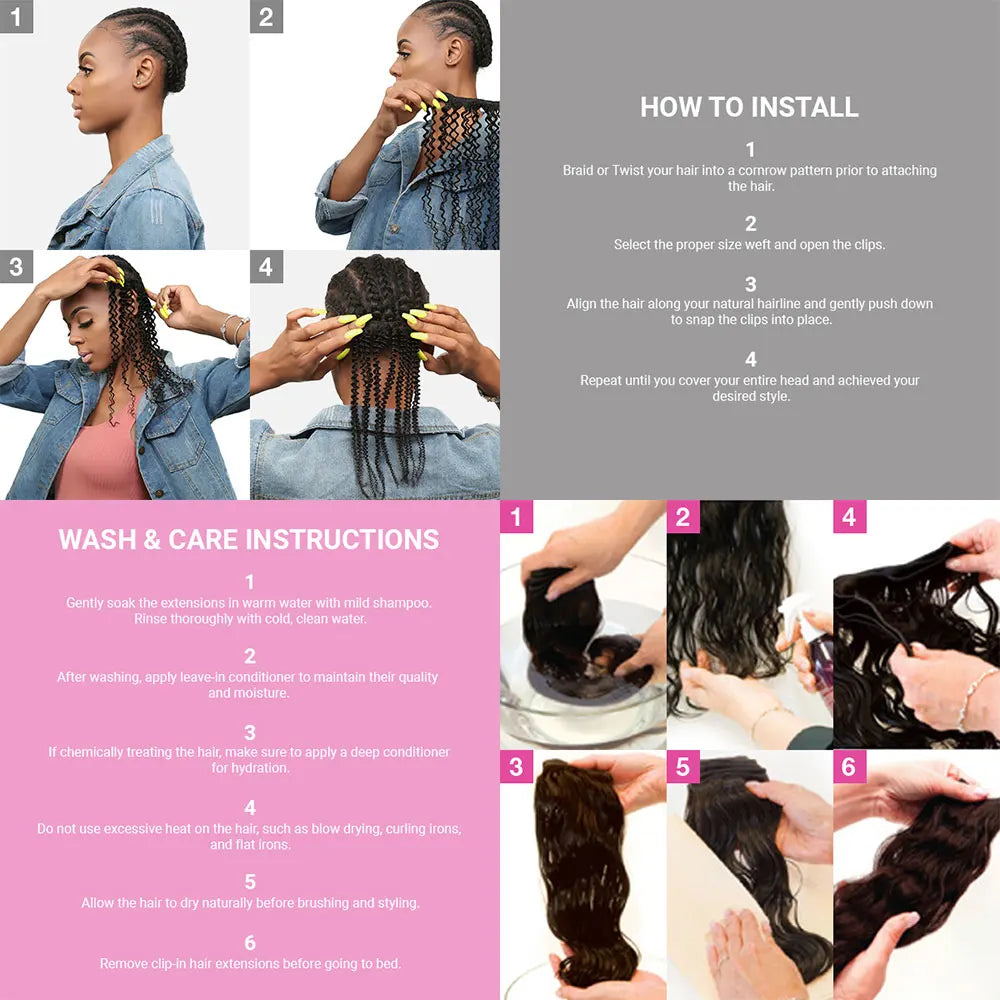 1

2

3

4

HOW TO INSTALL

1
Braid or Twist your hair into a cornrow pattern prior to attaching the hair.

2
Select the proper size weft and open the clips.

3
Align the hair along your natural hairline and gently push down to snap the clips into place.

4
Repeat until you cover your entire head and achieved your desired style.

WASH & CARE INSTRUCTIONS

1
Gently soak the extensions in warm water with mild shampoo. Rinse thoroughly with cold, clean water.

2
After washing, apply leave-in conditioner to maintain their quality and moisture.

3
If chemically treating the hair, make sure to apply a deep conditioner for hydration.

4
Do not use excessive heat on the hair, such as blow drying, curling irons, and flat irons.

5
Allow the hair to dry naturally before brushing and styling.

6
Remove clip-in hair extensions before going to bed.

1

2

4

3

5

6